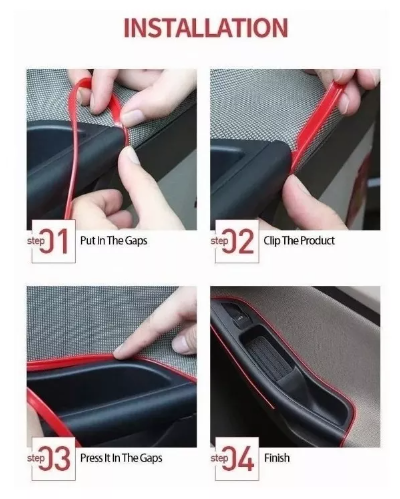 INSTALLATION

step 01 Put In The Gaps

step 02 Clip The Product

step 03 Press It In The Gaps

step 04 Finish